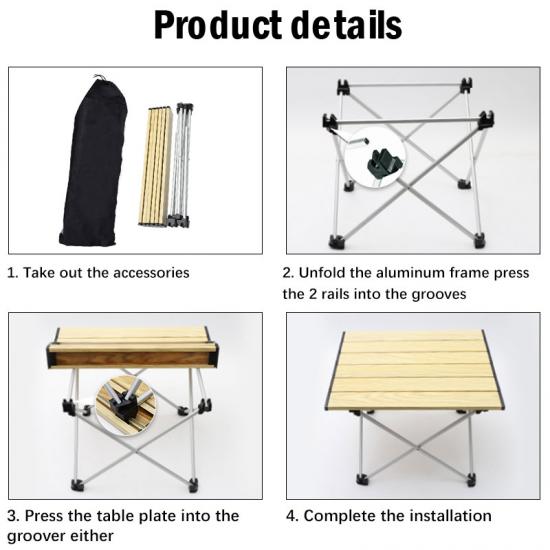 Product details

1. Take out the accessories

2. Unfold the aluminum frame press the 2 rails into the grooves

3. Press the table plate into the groover either

4. Complete the installation