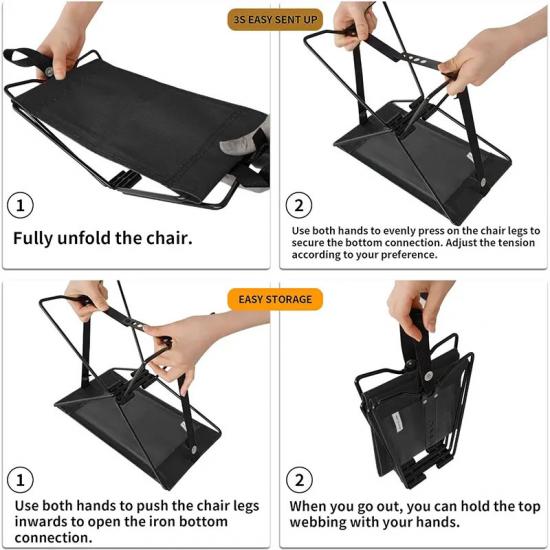 3S EASY SENT UP

1

Fully unfold the chair.

2

Use both hands to evenly press on the chair legs to secure the bottom connection. Adjust the tension according to your preference.

EASY STORAGE

1

Use both hands to push the chair legs inwards to open the iron bottom connection.

2

When you go out, you can hold the top webbing with your hands.