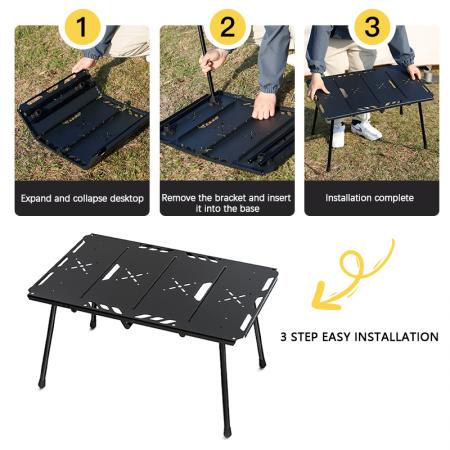 1

Expand and collapse desktop

2

Remove the bracket and insert it into the base

3

Installation complete

3 STEP EASY INSTALLATION